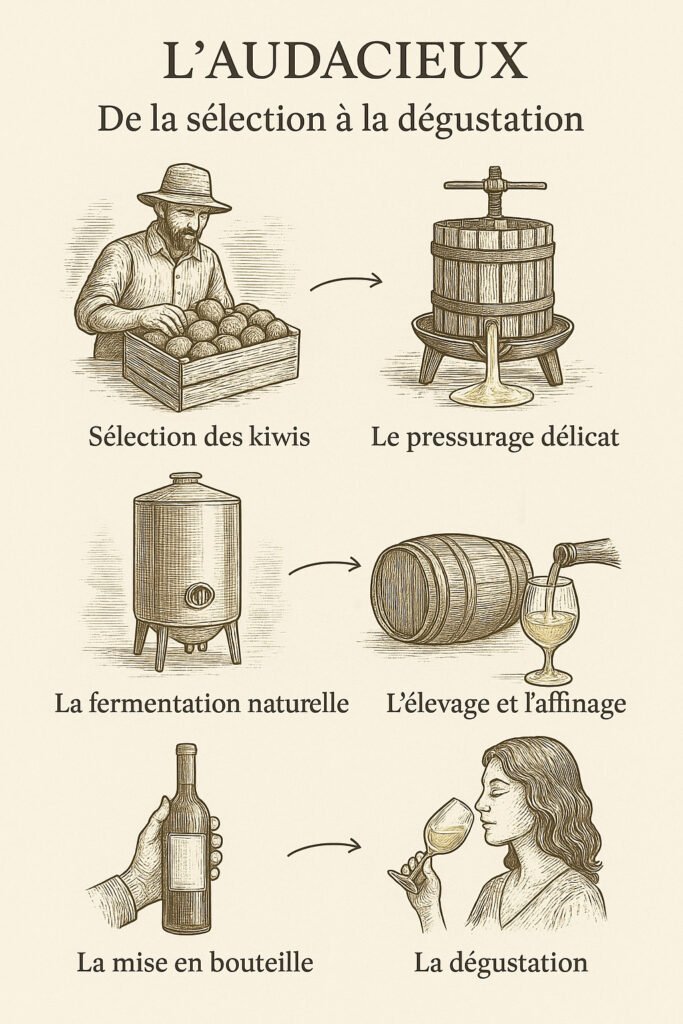 L'AUDACIEUX

De la sélection à la dégustation

Sélection des kiwis

Le pressurage délicat

La fermentation naturelle

L'élevage et l'affinage

La mise en bouteille

La dégustation